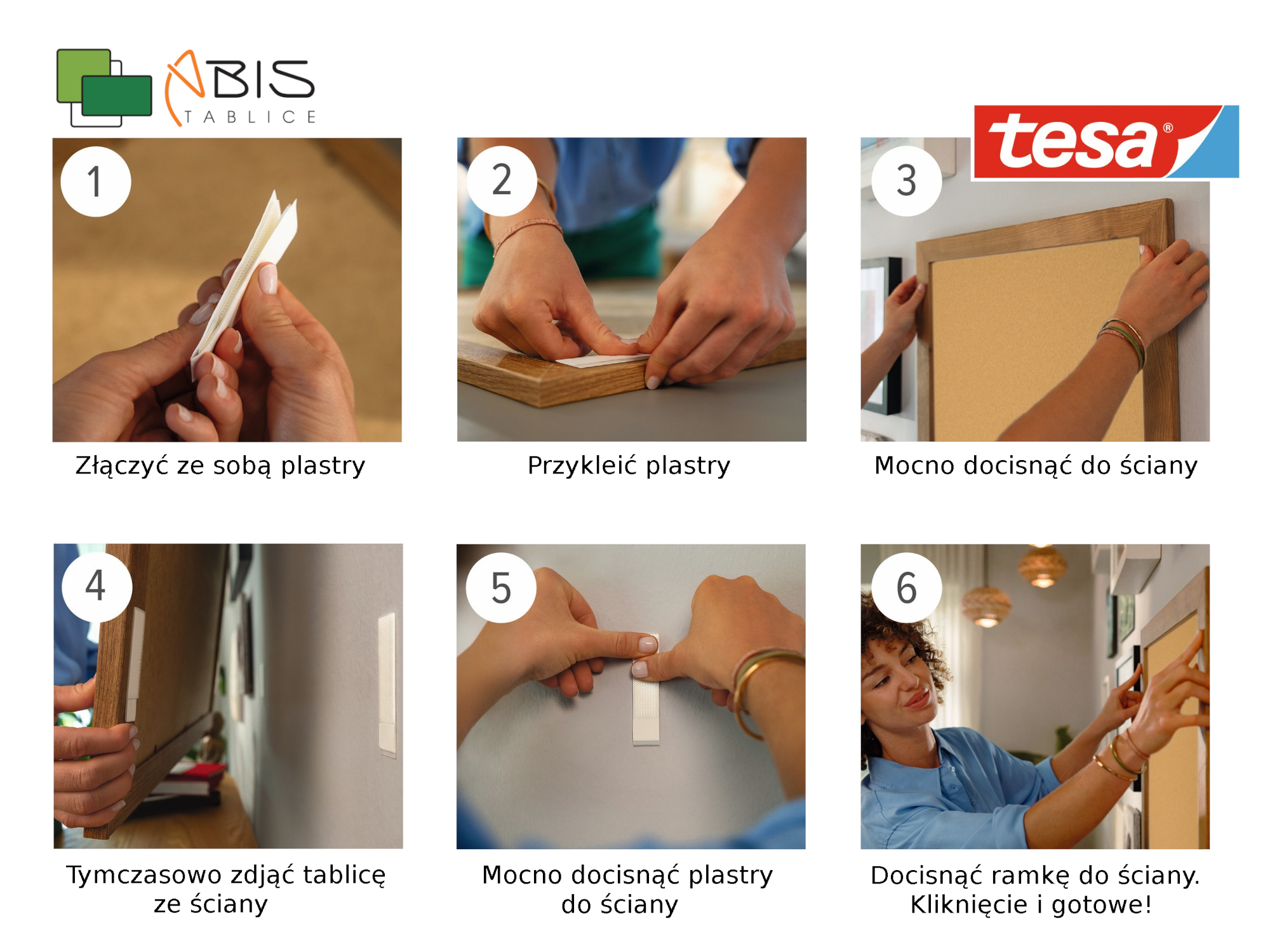 ABIS
TABLICE

tesa®

1
Złączyć ze sobą plastry

2
Przykleić plastry

3
Mocno docisnąć do ściany

4
Tymczasowo zdjąć tablicę ze ściany

5
Mocno docisnąć plastry do ściany

6
Docisnąć ramkę do ściany. Kliknięcie i gotowe!