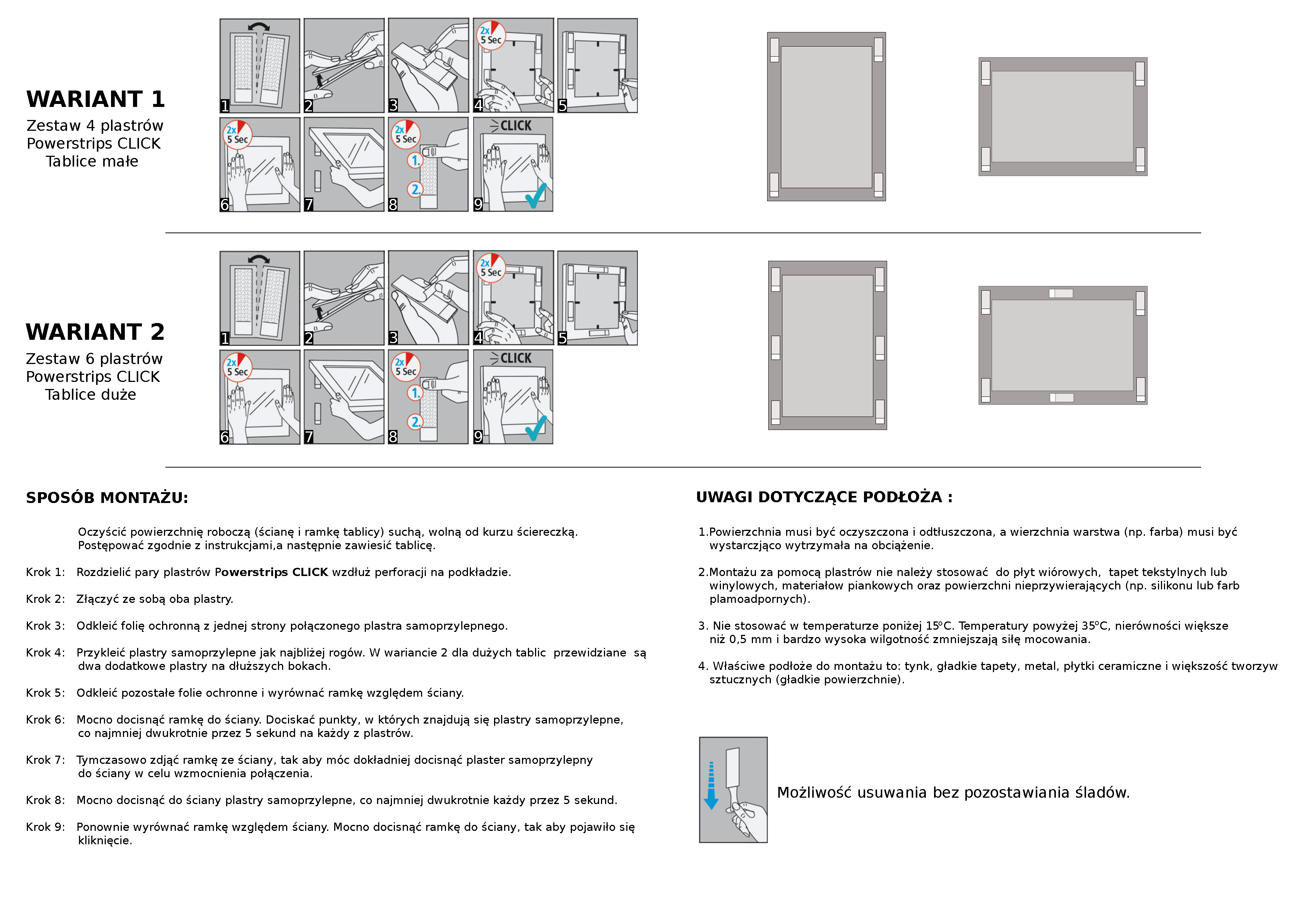 WARIANT 1
Zestaw 4 plastrów Powerstrips CLICK Tablice małe

1 2 3 2x 5 Sec 4 5
2x 5 Sec 6 7 2x 5 Sec 1. 2. 8 CLICK 9

WARIANT 2
Zestaw 6 plastrów Powerstrips CLICK Tablice duże

1 2 3 2x 5 Sec 4 5
2x 5 Sec 6 7 2x 5 Sec 1. 2. 8 CLICK 9

SPOSÓB MONTAŻU:

Oczyścić powierzchnię roboczą (ścianę i ramkę tablicy) suchą, wolną od kurzu ściereczką. Postępować zgodnie z instrukcjami,a następnie zawiesić tablicę.

Krok 1: Rozdzielić pary plastrów Powerstrips CLICK wzdłuż perforacji na podkładzie.

Krok 2: Złączyć ze sobą oba plastry.

Krok 3: Odkleić folię ochronną z jednej strony połączonego plastra samoprzylepnego.

Krok 4: Przykleić plastry samoprzylepne jak najbliżej rogów. W wariancie 2 dla dużych tablic przewidziane są dwa dodatkowe plastry na dłuższych bokach.

Krok 5: Odkleić pozostałe folie ochronne i wyrównać ramkę względem ściany.

Krok 6: Mocno docisnąć ramkę do ściany. Dociskać punkty, w których znajdują się plastry samoprzylepne, co najmniej dwukrotnie przez 5 sekund na każdy z plastrów.

Krok 7: Tymczasowo zdjąć ramkę ze ściany, tak aby móc dokładniej docisnąć plaster samoprzylepny do ściany w celu wzmocnienia połączenia.

Krok 8: Mocno docisnąć do ściany plastry samoprzylepne, co najmniej dwukrotnie każdy przez 5 sekund.

Krok 9: Ponownie wyrównać ramkę względem ściany. Mocno docisnąć ramkę do ściany, tak aby pojawiło się kliknięcie.

UWAGI DOTYCZĄCE PODŁOŻA :

1.Powierzchnia musi być oczyszczona i odtłuszczona, a wierzchnia warstwa (np. farba) musi być wystarczjąco wytrzymała na obciążenie.

2.Montażu za pomocą plastrów nie należy stosować do płyt wiórowych, tapet tekstylnych lub winylowych, materiałow piankowych oraz powierzchni nieprzywierających (np. silikonu lub farb plamoadpornych).

3. Nie stosować w temperaturze poniżej 15ºC. Temperatury powyżej 35ºC, nierówności większe niż 0,5 mm i bardzo wysoka wilgotność zmniejszają siłę mocowania.

4. Właściwe podłoże do montażu to: tynk, gładkie tapety, metal, płytki ceramiczne i większość tworzyw sztucznych (gładkie powierzchnie).

Możliwość usuwania bez pozostawiania śladów.