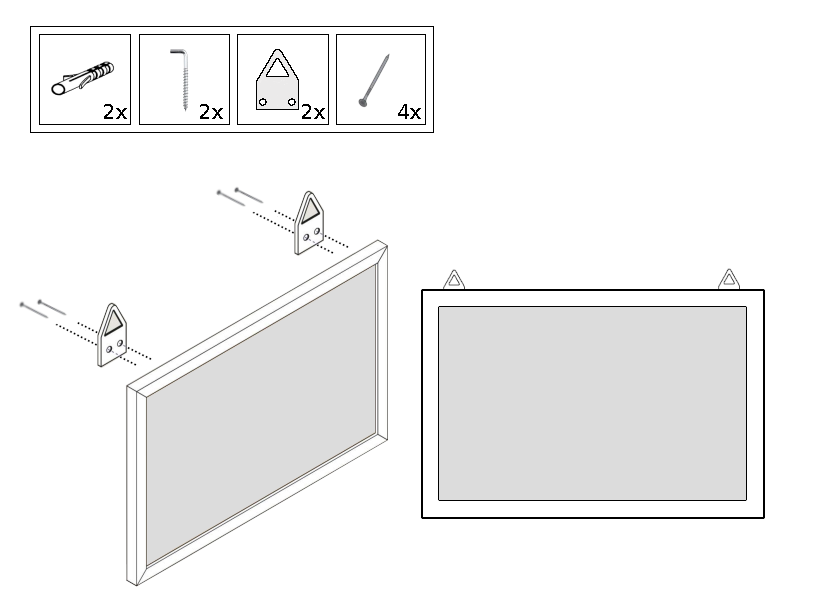 2x 2x 2x 4x